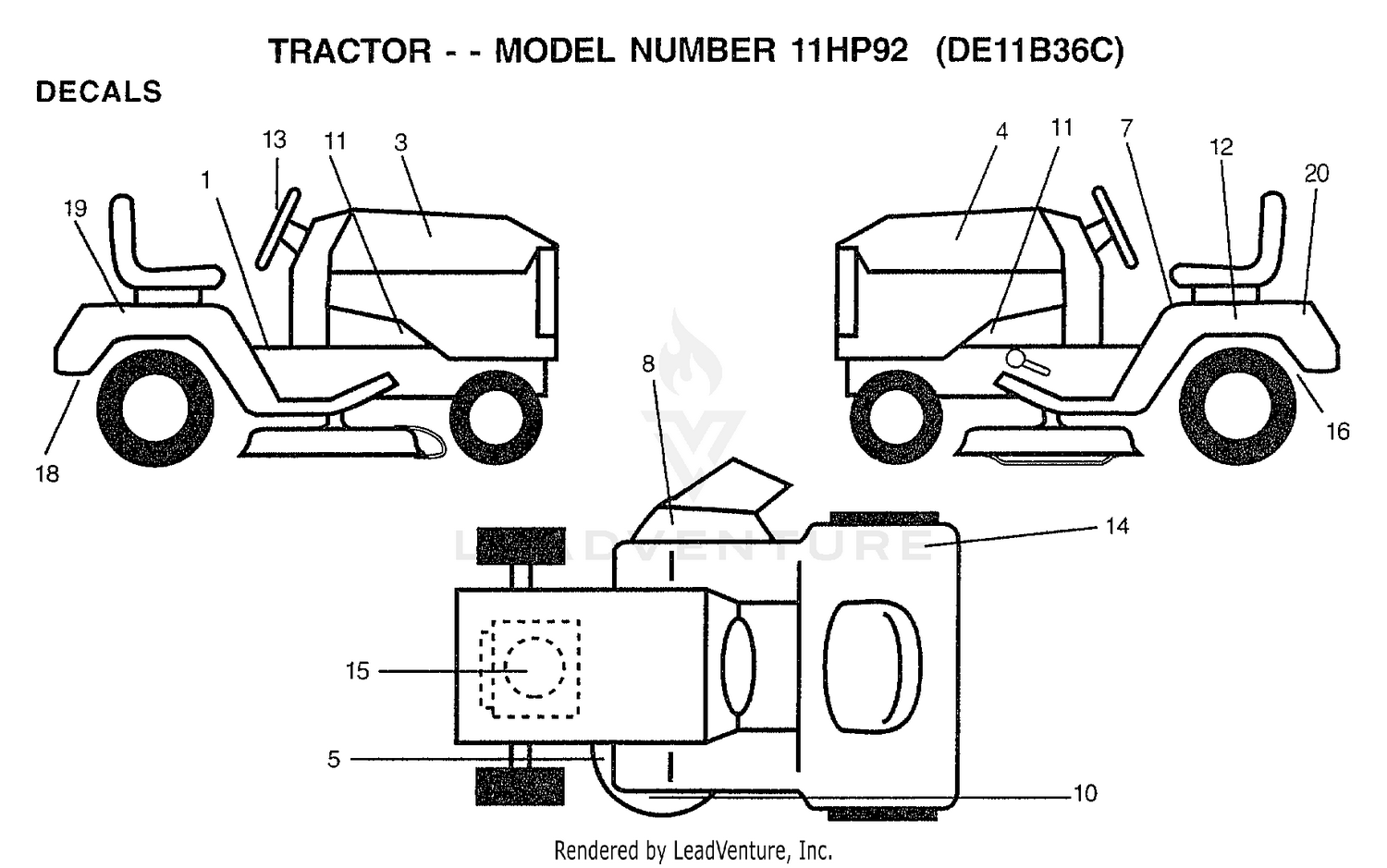 TRACTOR - - MODEL NUMBER 11HP92 (DE11B36C)

DECALS

13
11
3
1
19
18

4
11
7
12
20
16

8
14
15
5
10

LEADVENTURE

Rendered by LeadVenture, Inc.