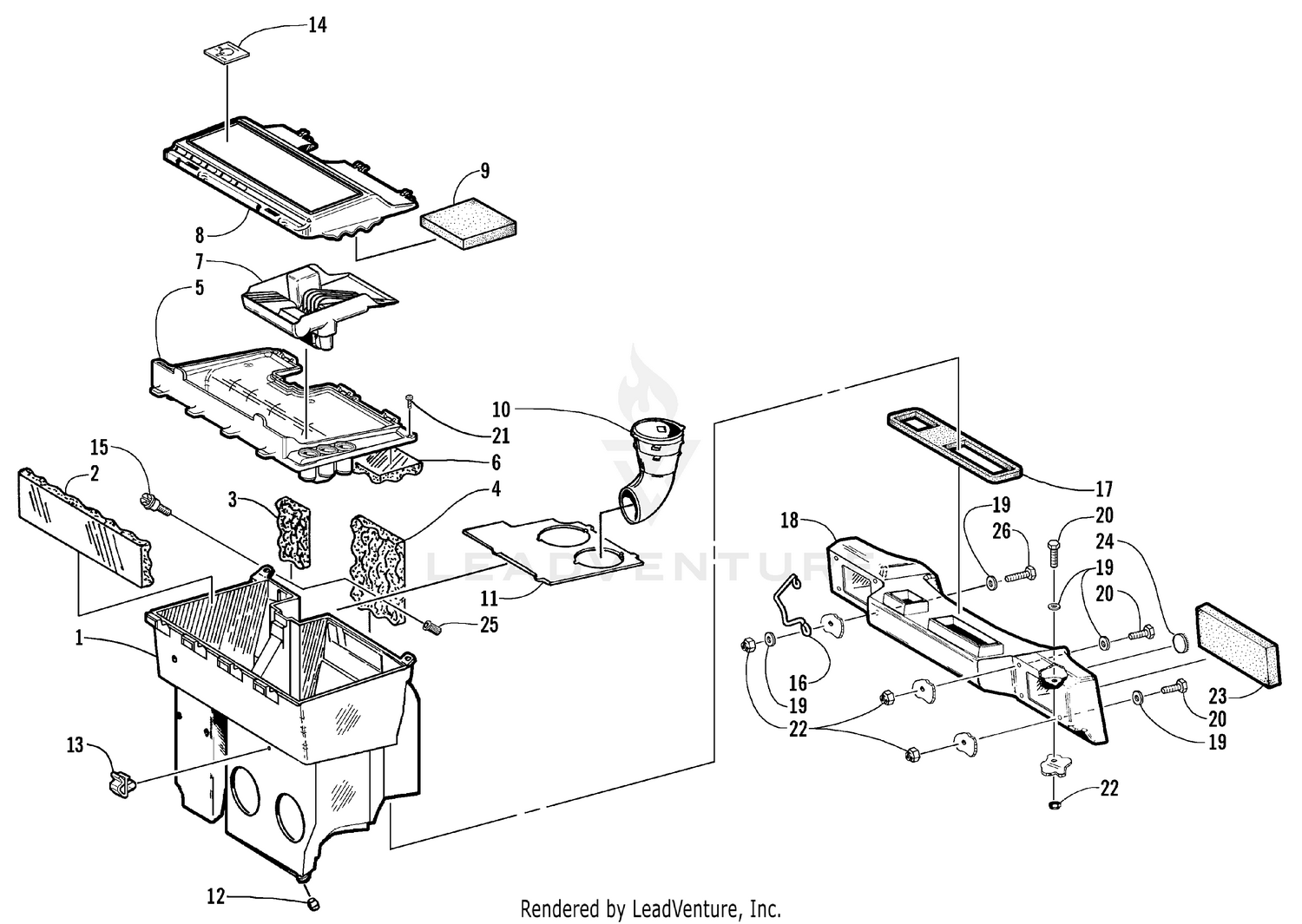 14
9
8
7
5
10
21
6
15
2
3
4
11
25
1
13
12
17
18
19
26
20
24
19
20
16
19
22
23
20
19
22
LEADVENTURE
Rendered by LeadVenture, Inc.