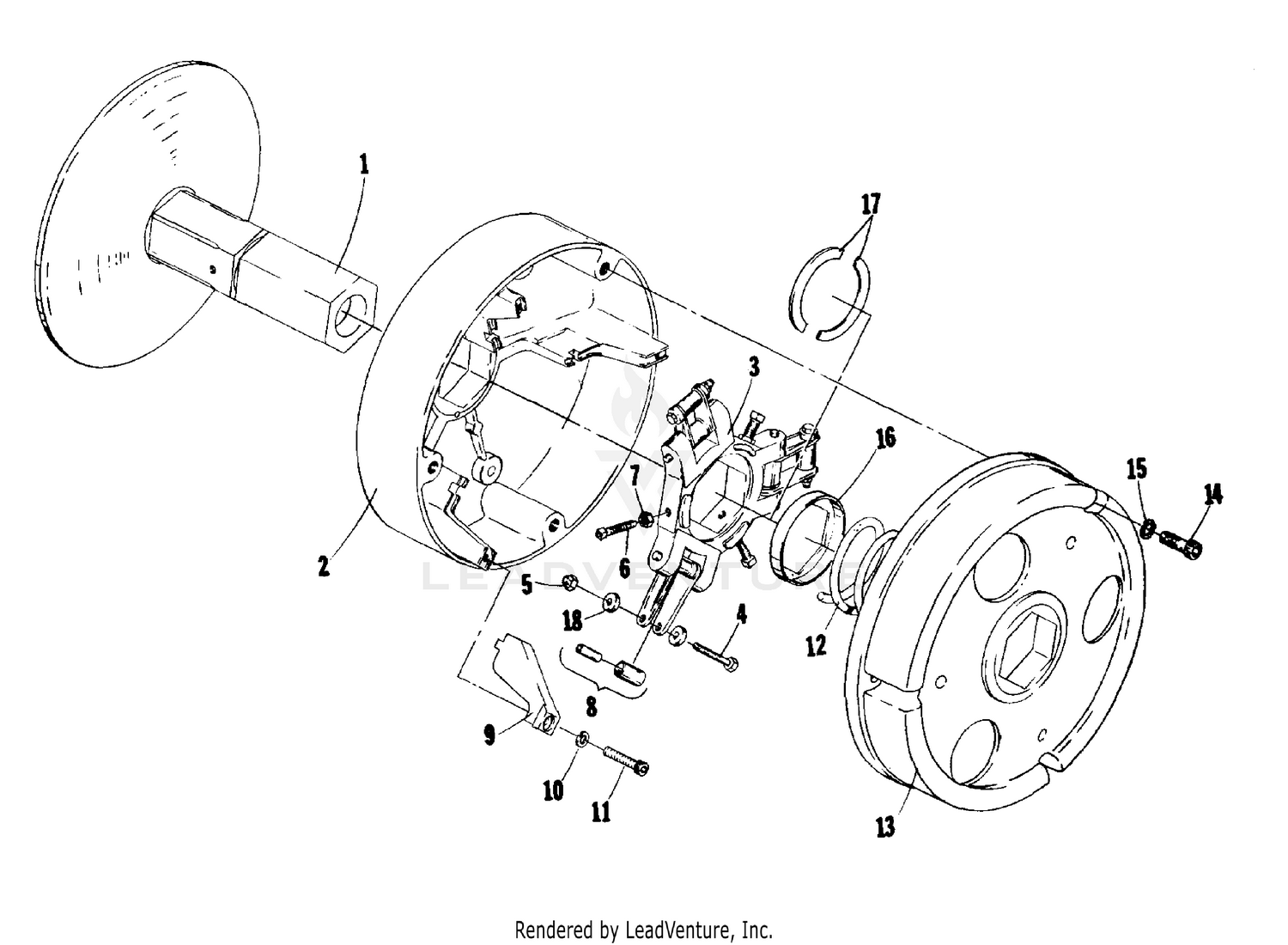 1
17
3
16
15
14
7
2
6
5
18
4
12
8
9
10
11
13
LEADVENTURE

Rendered by LeadVenture, Inc.