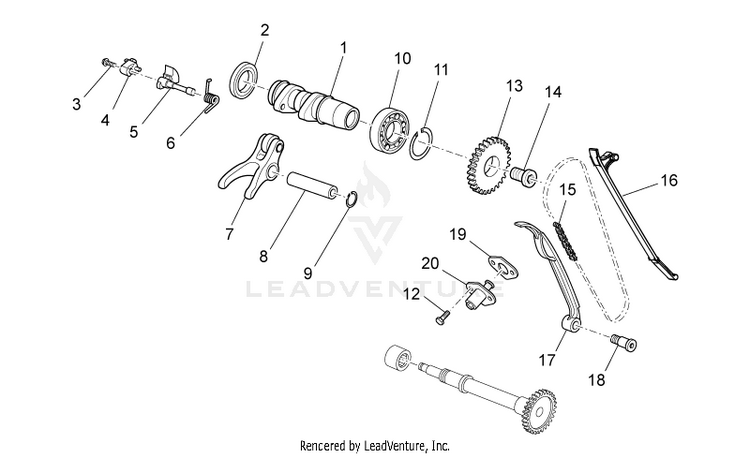 2
1
10
11
13
14
3
4
5
6
16
15
7
8
9
19
20
12
17
18
LEADVENTURE
Rencered by LeadVenture, Inc.