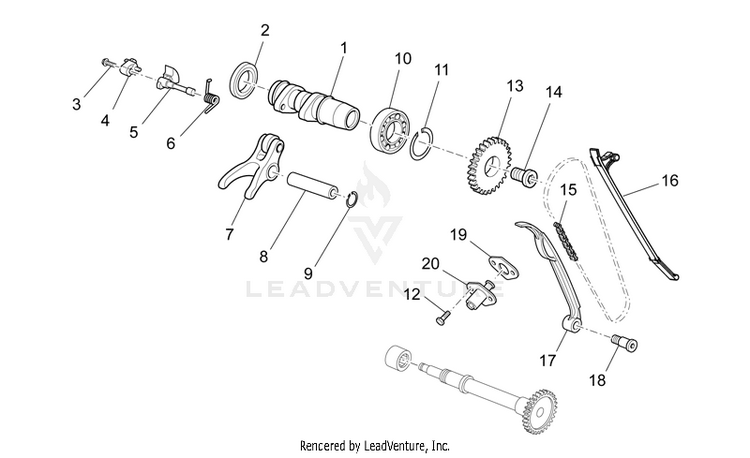 2
1
10
11
13
14
3
4
5
6
16
15
7
8
9
19
20
12
17
18
LEADVENTURE
Rencered by LeadVenture, Inc.