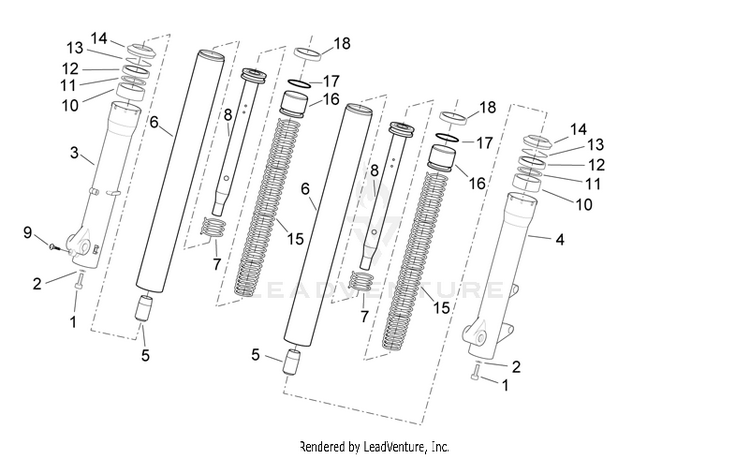 14
13
12
11
10
3
9
2
1
6
5
8
7
18
17
16
15
6
5
8
7
18
17
16
15
14
13
12
11
10
4
2
1

LEADVENTURE

Rendered by LeadVenture, Inc.